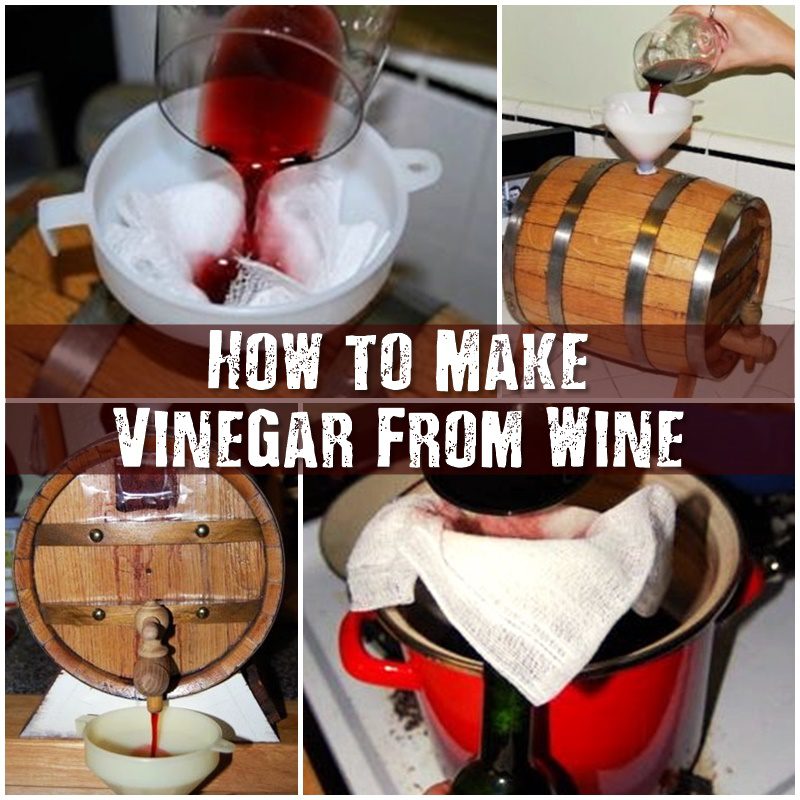 How to Make Vinegar From Wine